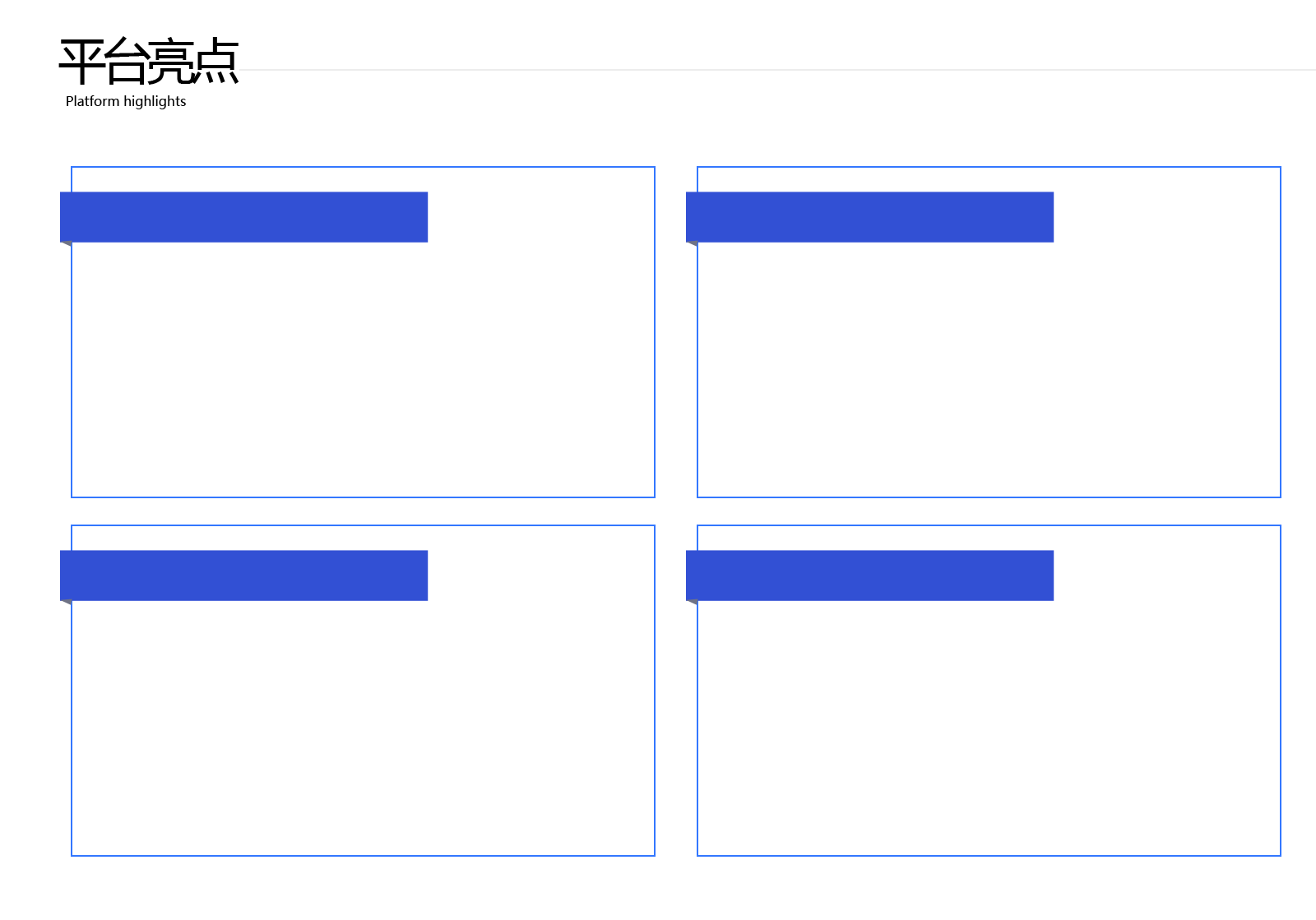 平台亮点
Platform highlights